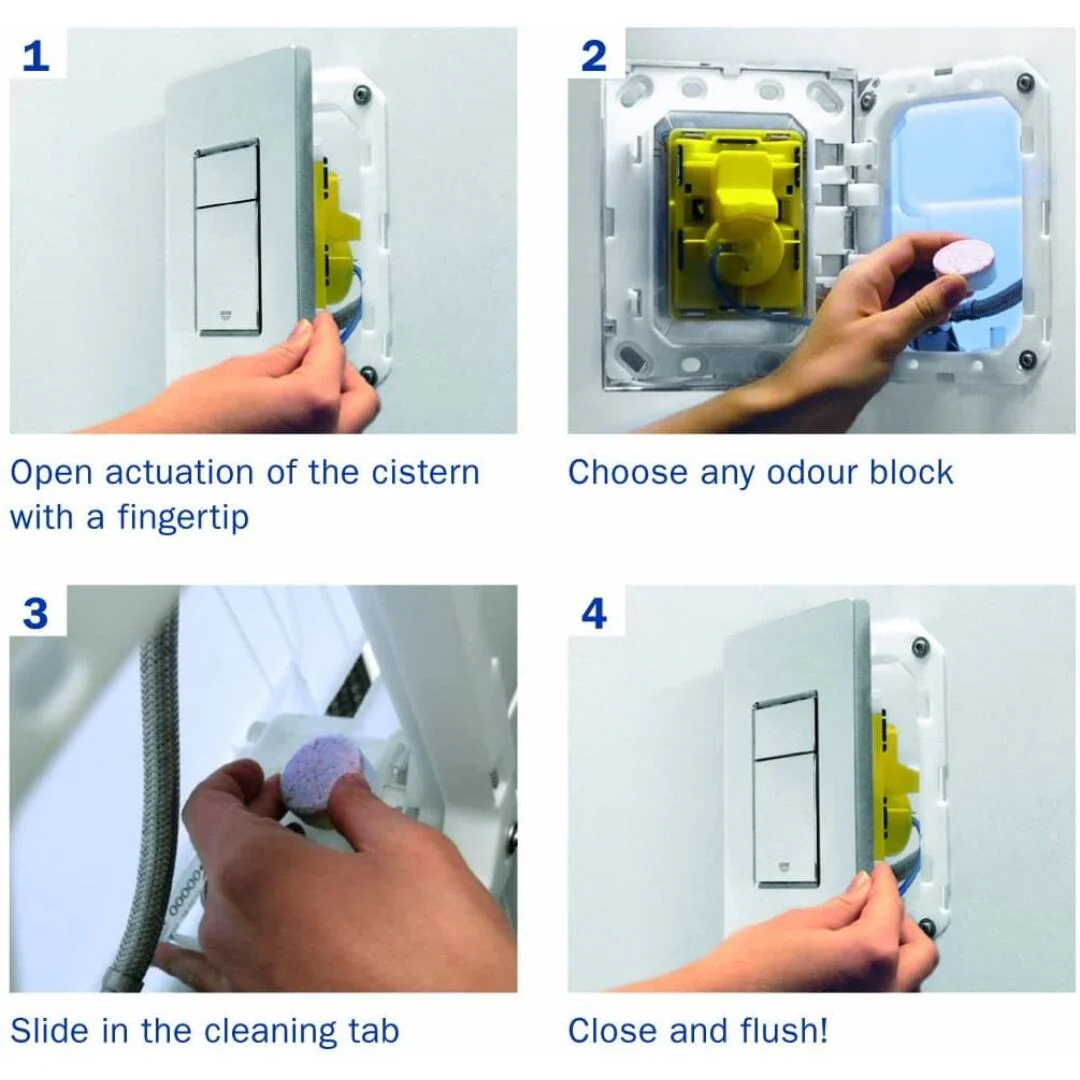 1

Open actuation of the cistern with a fingertip

2

Choose any odour block

3

Slide in the cleaning tab

4

Close and flush!